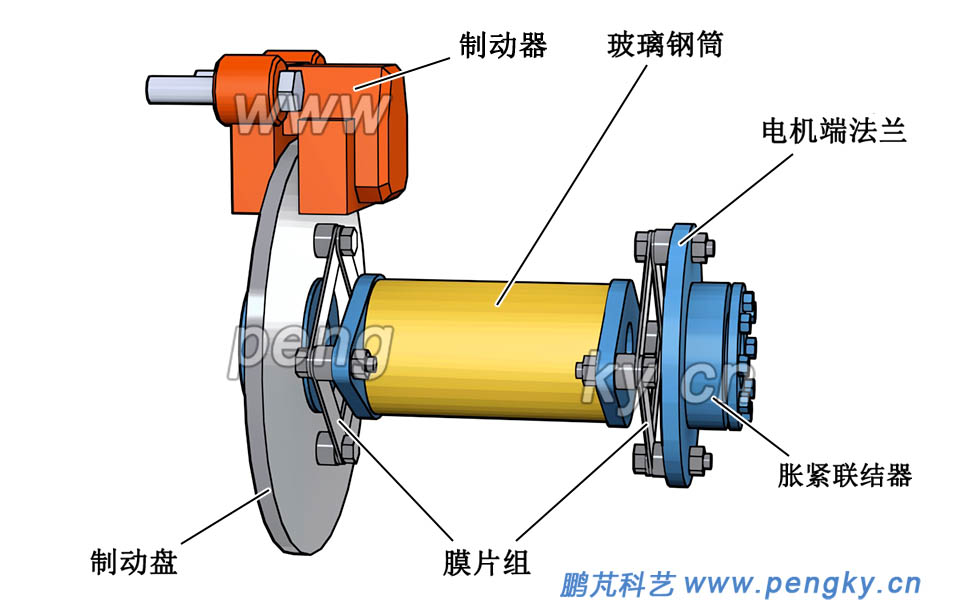 制动器

玻璃钢筒

电机端法兰

www

peng

ky.cn

胀紧联结器

制动盘

膜片组

鹏芃科艺 www.pengky.cn